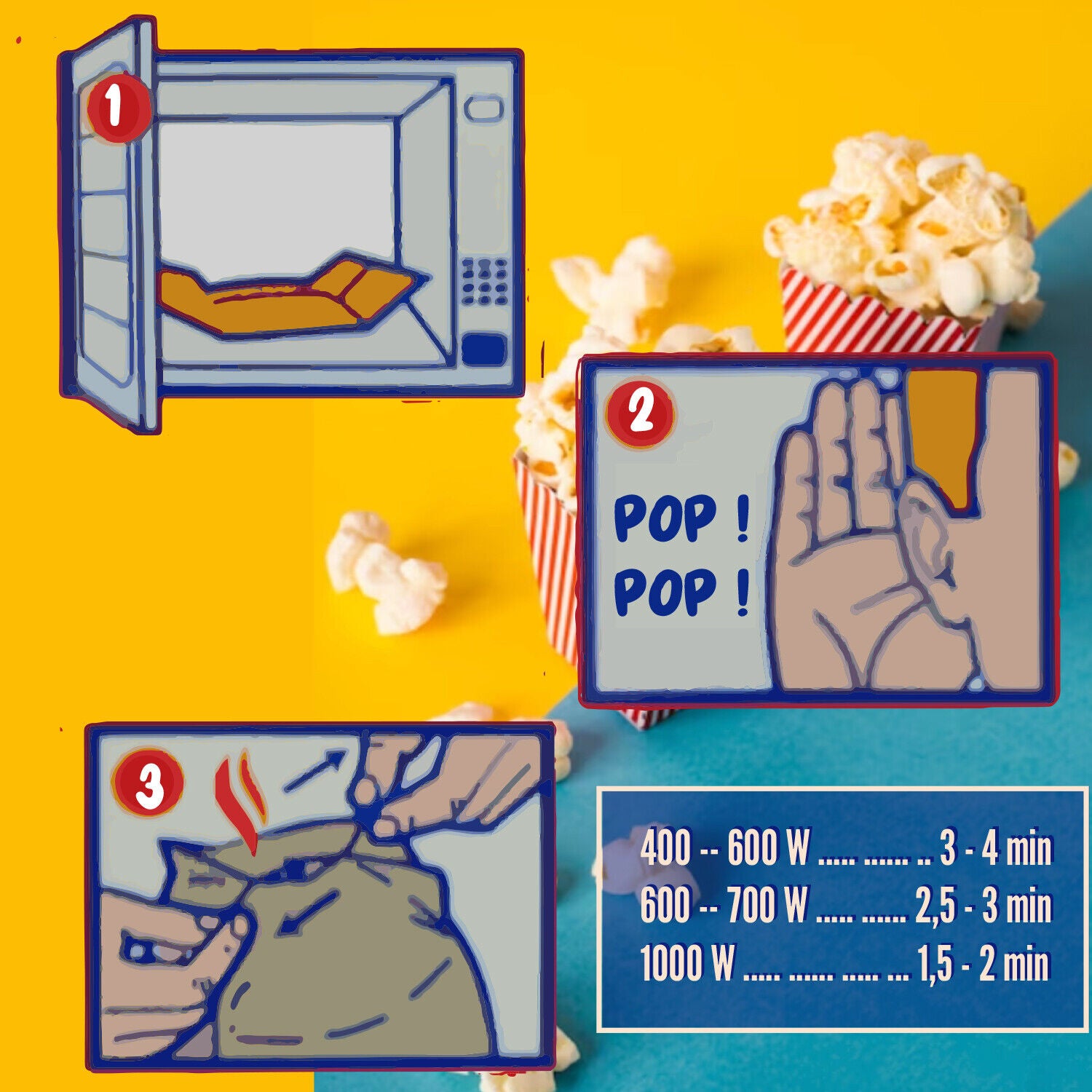 1

2

POP !
POP !

3

400 -- 600 W ..... ...... .. 3 - 4 min
600 -- 700 W ..... ...... 2,5 - 3 min
1000 W ..... ...... ..... ... 1,5 - 2 min