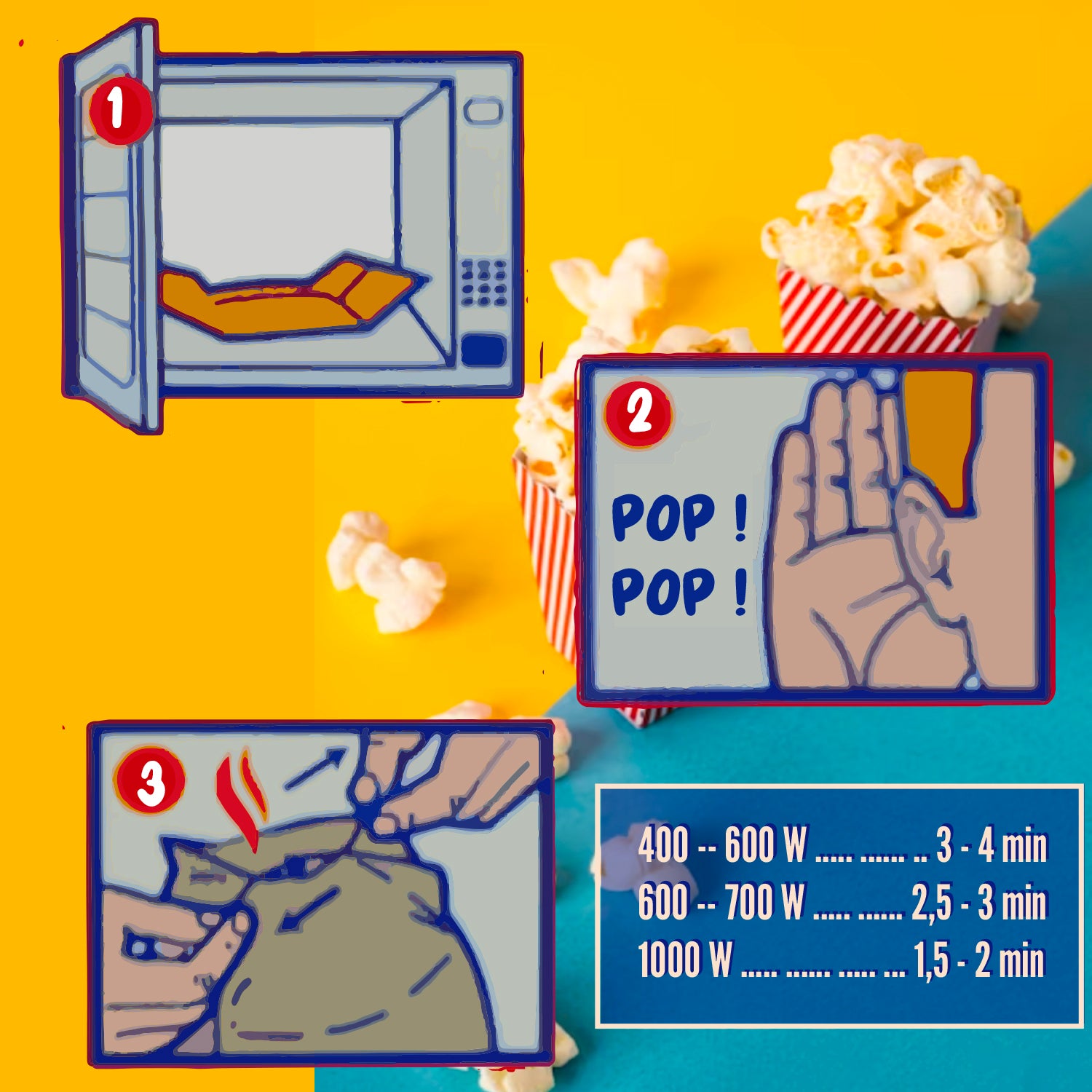 1

2

POP !
POP !

3

400 -- 600 W ..... ...... .. 3 - 4 min
600 -- 700 W ..... ...... 2,5 - 3 min
1000 W ..... ...... ..... ... 1,5 - 2 min